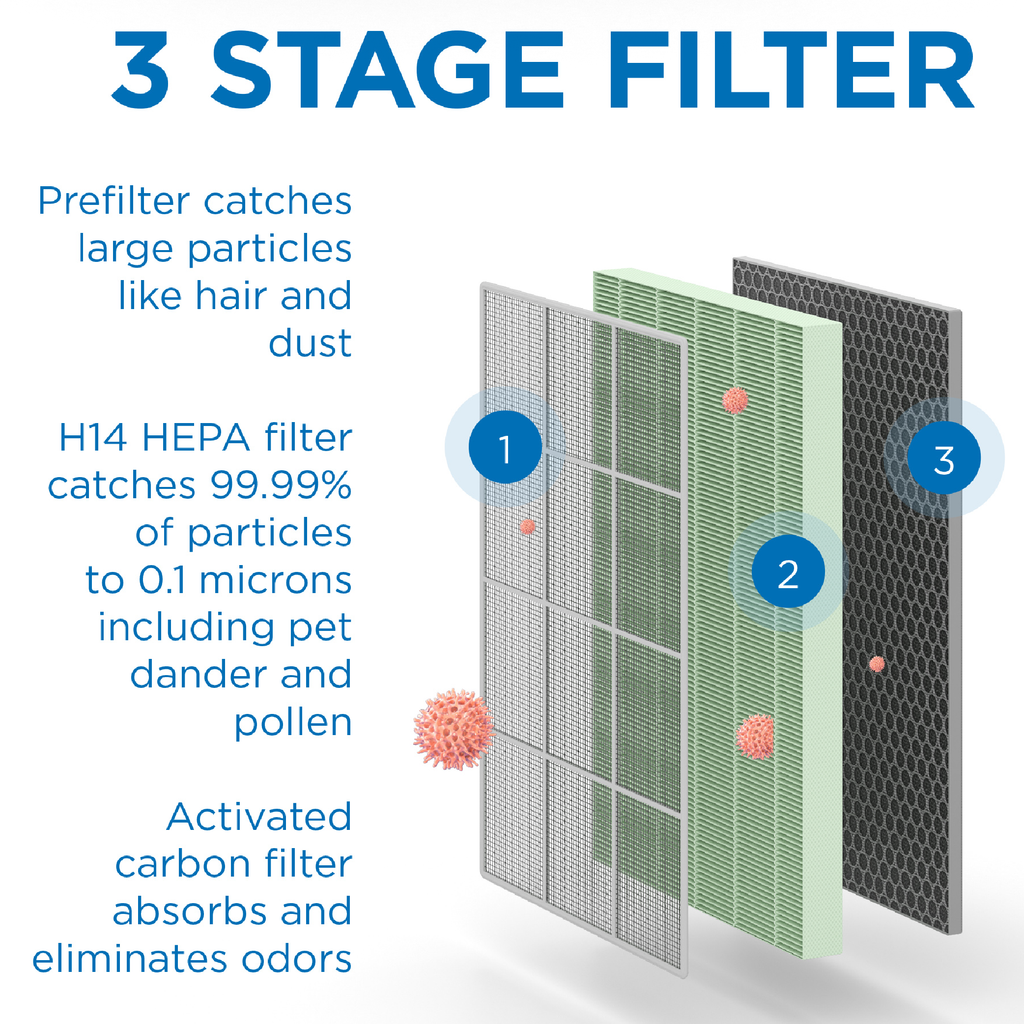 3 STAGE FILTER

Prefilter catches large particles like hair and dust

H14 HEPA filter catches 99.99% of particles to 0.1 microns including pet dander and pollen

Activated carbon filter absorbs and eliminates odors

1

2

3