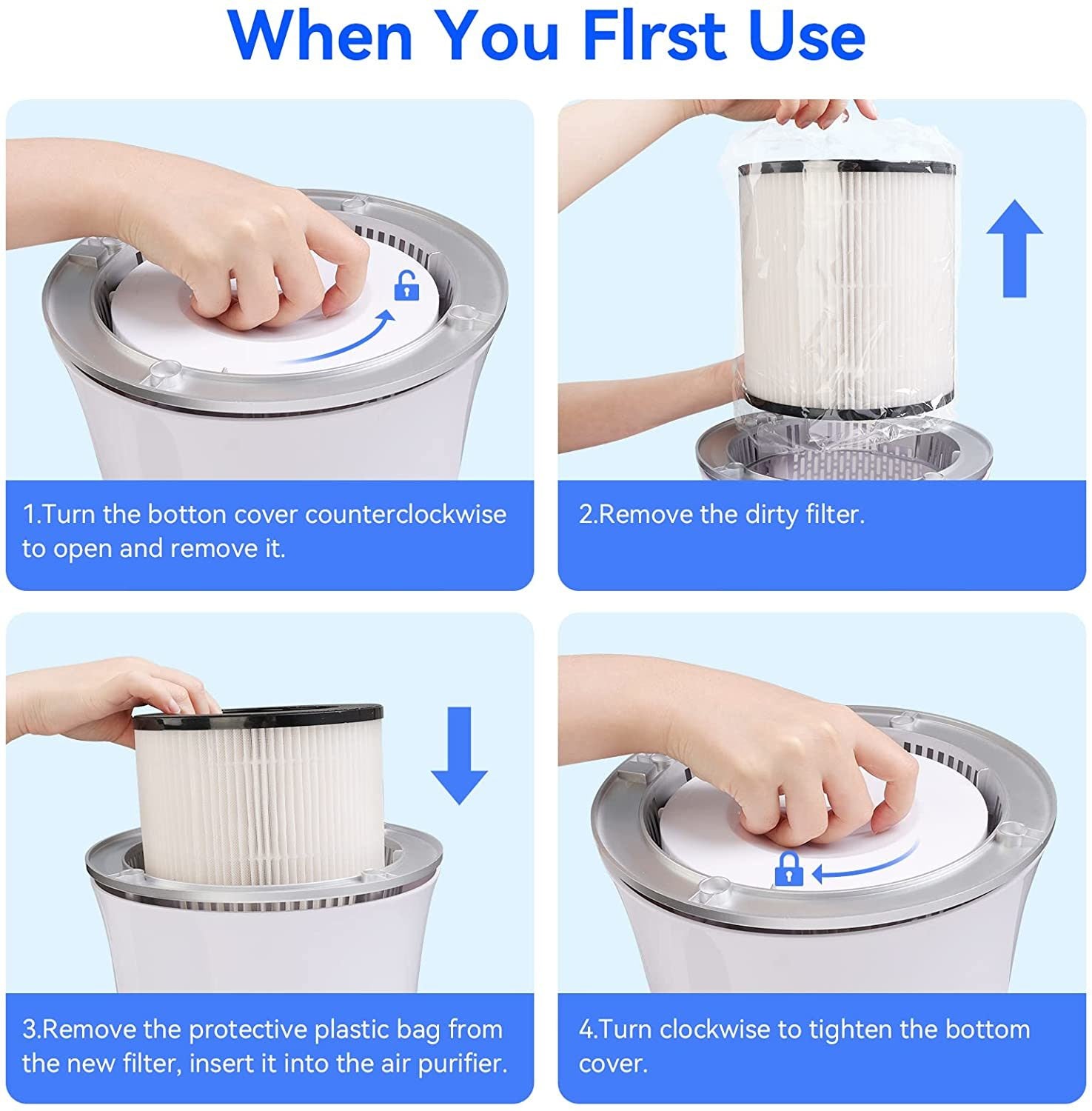 When You FIrst Use

1.Turn the botton cover counterclockwise to open and remove it.

2.Remove the dirty filter.

3.Remove the protective plastic bag from the new filter, insert it into the air purifier.

4.Turn clockwise to tighten the bottom cover.